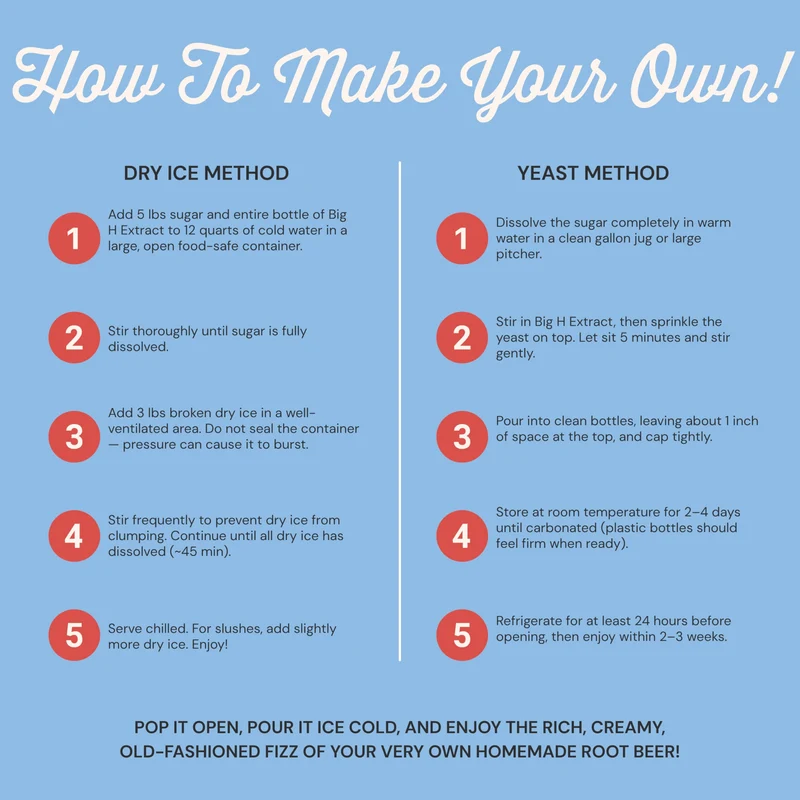 How To Make Your Own!

DRY ICE METHOD

1 Add 5 lbs sugar and entire bottle of Big H Extract to 12 quarts of cold water in a large, open food-safe container.

2 Stir thoroughly until sugar is fully dissolved.

3 Add 3 lbs broken dry ice in a well-ventilated area. Do not seal the container — pressure can cause it to burst.

4 Stir frequently to prevent dry ice from clumping. Continue until all dry ice has dissolved (~45 min).

5 Serve chilled. For slushes, add slightly more dry ice. Enjoy!

YEAST METHOD

1 Dissolve the sugar completely in warm water in a clean gallon jug or large pitcher.

2 Stir in Big H Extract, then sprinkle the yeast on top. Let sit 5 minutes and stir gently.

3 Pour into clean bottles, leaving about 1 inch of space at the top, and cap tightly.

4 Store at room temperature for 2–4 days until carbonated (plastic bottles should feel firm when ready).

5 Refrigerate for at least 24 hours before opening, then enjoy within 2–3 weeks.

POP IT OPEN, POUR IT ICE COLD, AND ENJOY THE RICH, CREAMY, OLD-FASHIONED FIZZ OF YOUR VERY OWN HOMEMADE ROOT BEER!